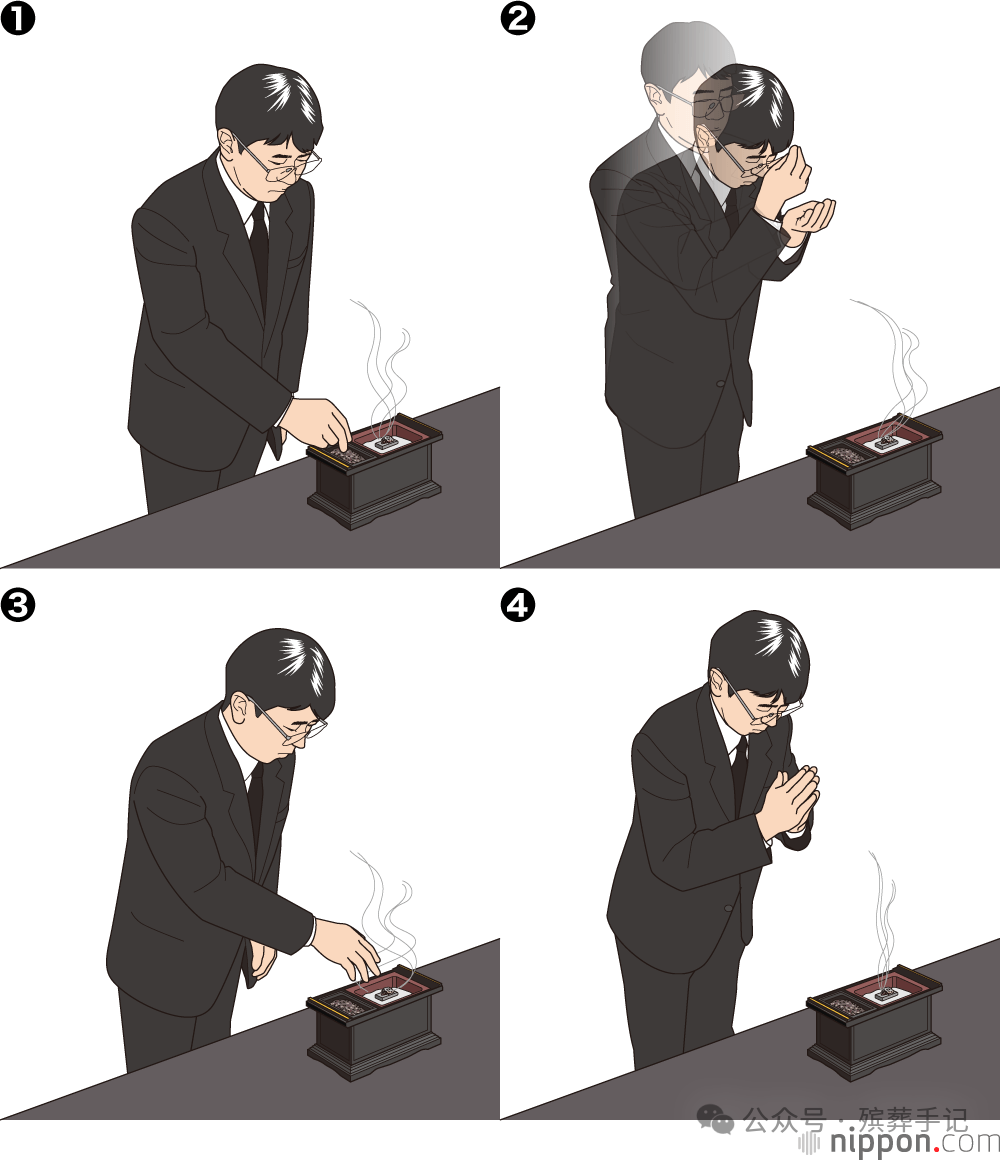 ❶
❷
❸
❹
公众号 · 殡葬手记
nippon.com